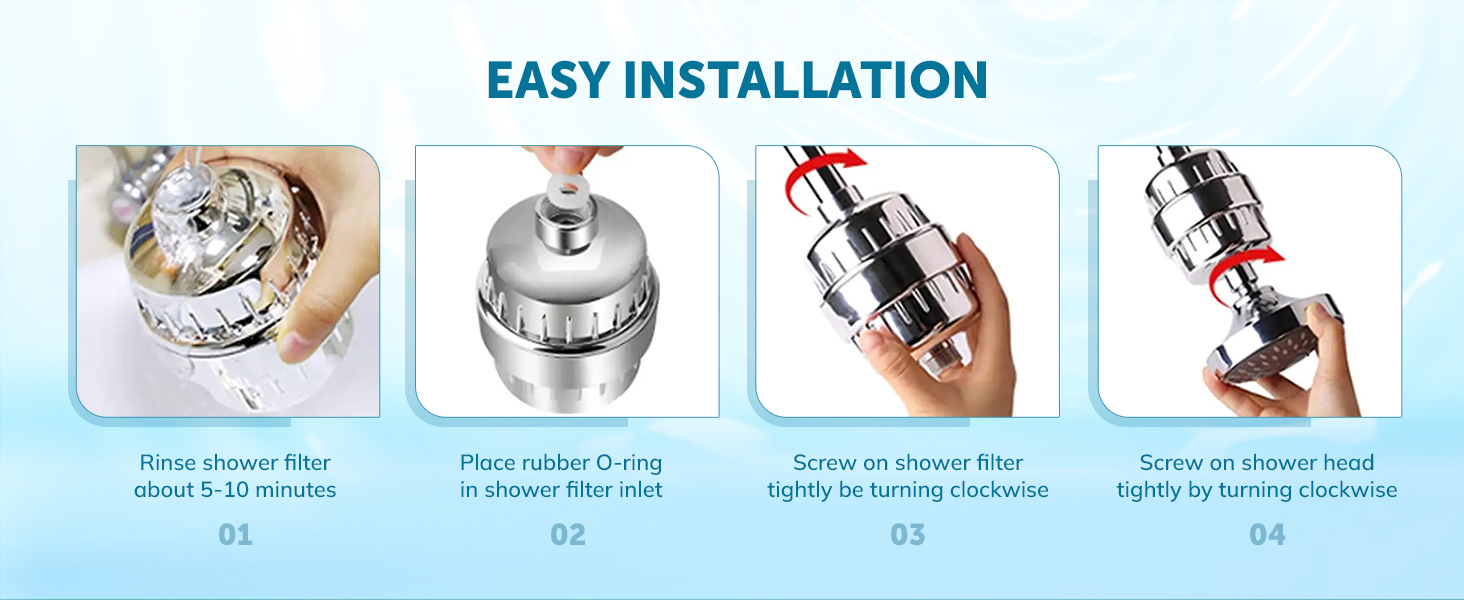 EASY INSTALLATION

Rinse shower filter about 5-10 minutes

01

Place rubber O-ring in shower filter inlet

02

Screw on shower filter tightly be turning clockwise

03

Screw on shower head tightly by turning clockwise

04