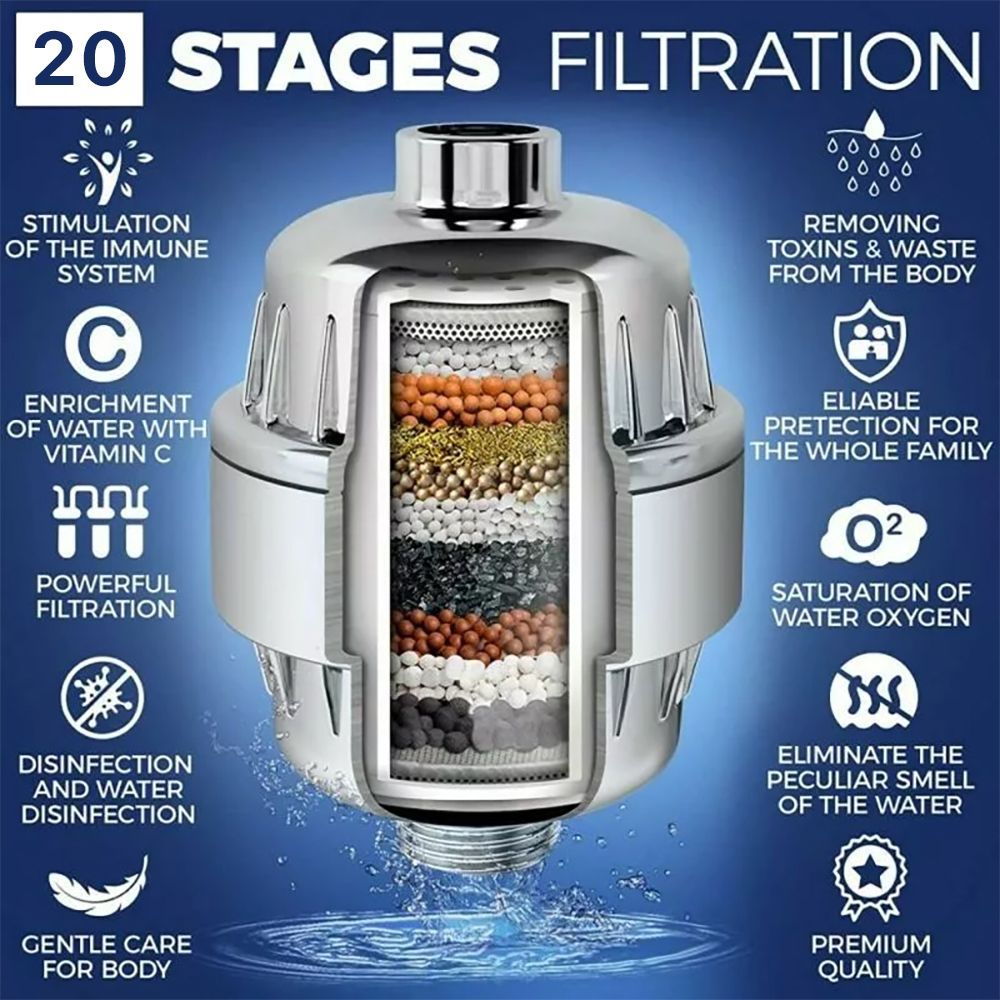 20 STAGES FILTRATION

STIMULATION OF THE IMMUNE SYSTEM

C

ENRICHMENT OF WATER WITH VITAMIN C

POWERFUL FILTRATION

DISINFECTION AND WATER DISINFECTION

GENTLE CARE FOR BODY

REMOVING TOXINS & WASTE FROM THE BODY

ELIABLE PRETECTION FOR THE WHOLE FAMILY

$O^2$

SATURATION OF WATER OXYGEN

ELIMINATE THE PECULIAR SMELL OF THE WATER

PREMIUM QUALITY